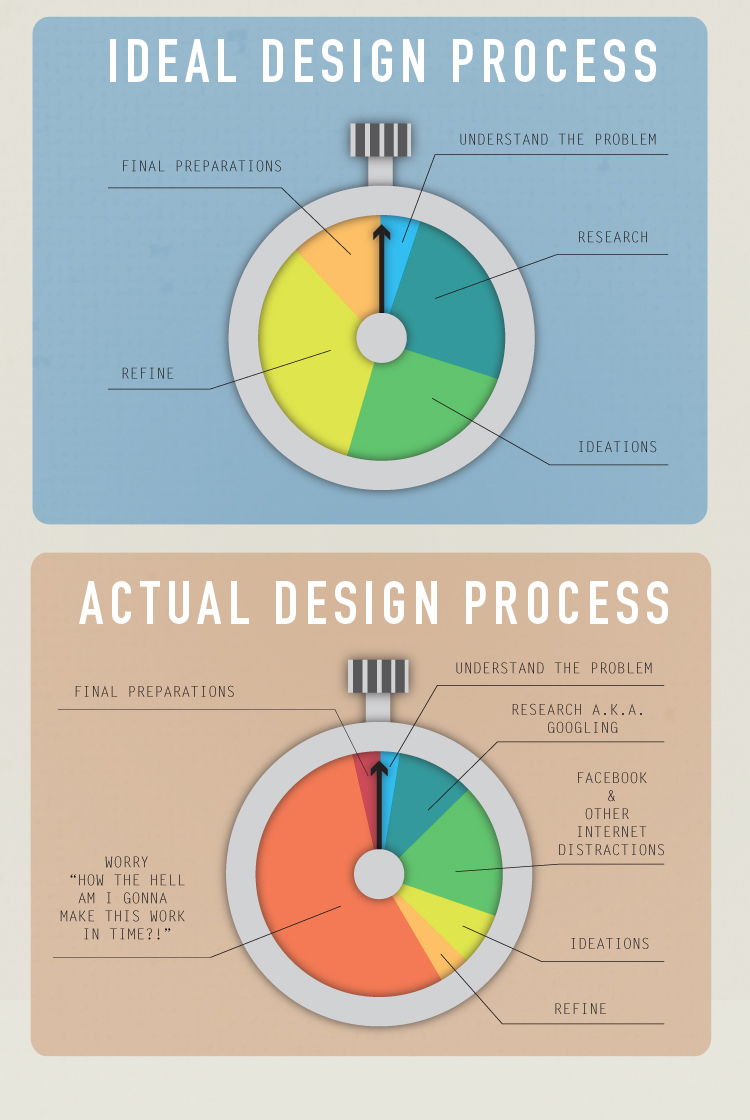 IDEAL DESIGN PROCESS

FINAL PREPARATIONS

UNDERSTAND THE PROBLEM

RESEARCH

REFINE

IDEATIONS

ACTUAL DESIGN PROCESS

FINAL PREPARATIONS

UNDERSTAND THE PROBLEM

RESEARCH A.K.A. GOOGLING

FACEBOOK & OTHER INTERNET DISTRACTIONS

WORRY "HOW THE HELL AM I GONNA MAKE THIS WORK IN TIME?!"

IDEATIONS

REFINE